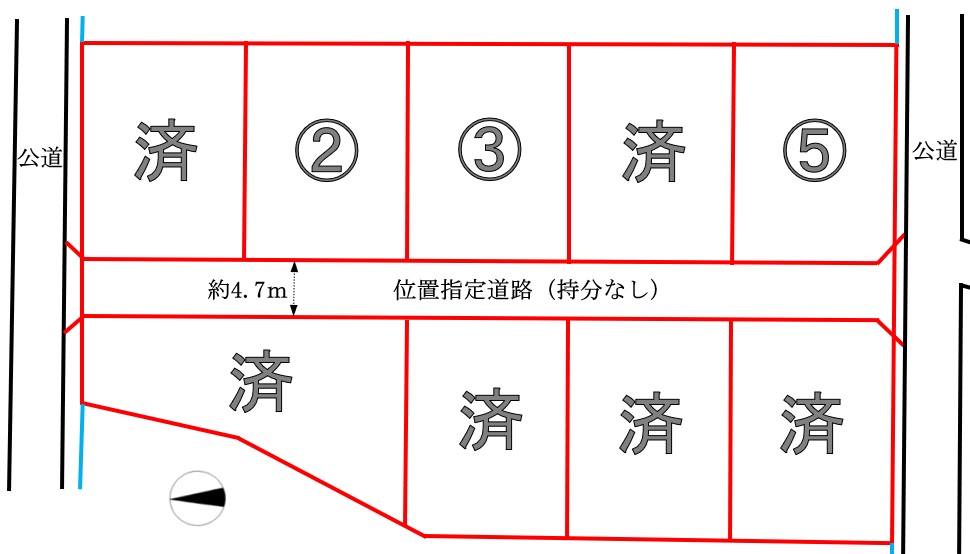 公道

済

②

③

済

⑤

公道

約4.7m

位置指定道路（持分なし）

済

済

済

済