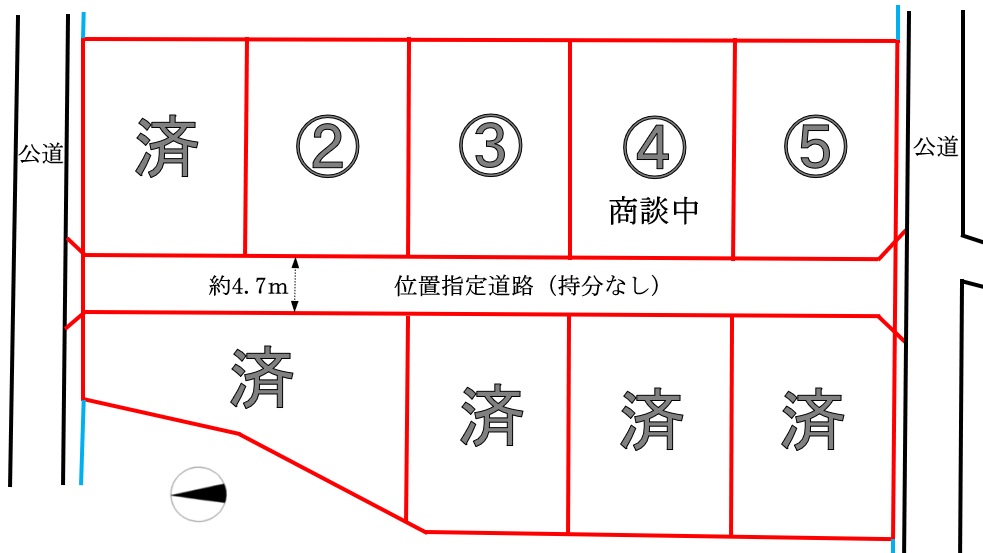 公道

済

②

③

④
商談中

⑤

公道

約4.7m

位置指定道路（持分なし）

済

済

済

済